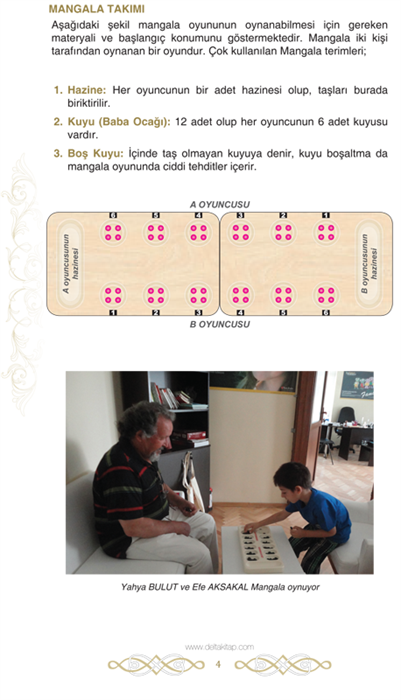 MANGALA TAKIMI

Aşağıdaki şekil mangala oyununun oynanabilmesi için gereken materyali ve başlangıç konumunu göstermektedir. Mangala iki kişi tarafından oynanan bir oyundur. Çok kullanılan Mangala terimleri;

1. Hazine: Her oyuncunun bir adet hazinesi olup, taşları burada biriktirilir.

2. Kuyu (Baba Ocağı): 12 adet olup her oyuncunun 6 adet kuyusu vardır.

3. Boş Kuyu: İçinde taş olmayan kuyuya denir, kuyu boşaltma da mangala oyununda ciddi tehditler içerir.

A OYUNCUSU

6 5 4 3 2 1

A oyuncusunun hazinesi

B oyuncusunun hazinesi

1 2 3 4 5 6

B OYUNCUSU

Yahya BULUT ve Efe AKSAKAL Mangala oynuyor

www.deltakitap.com

4