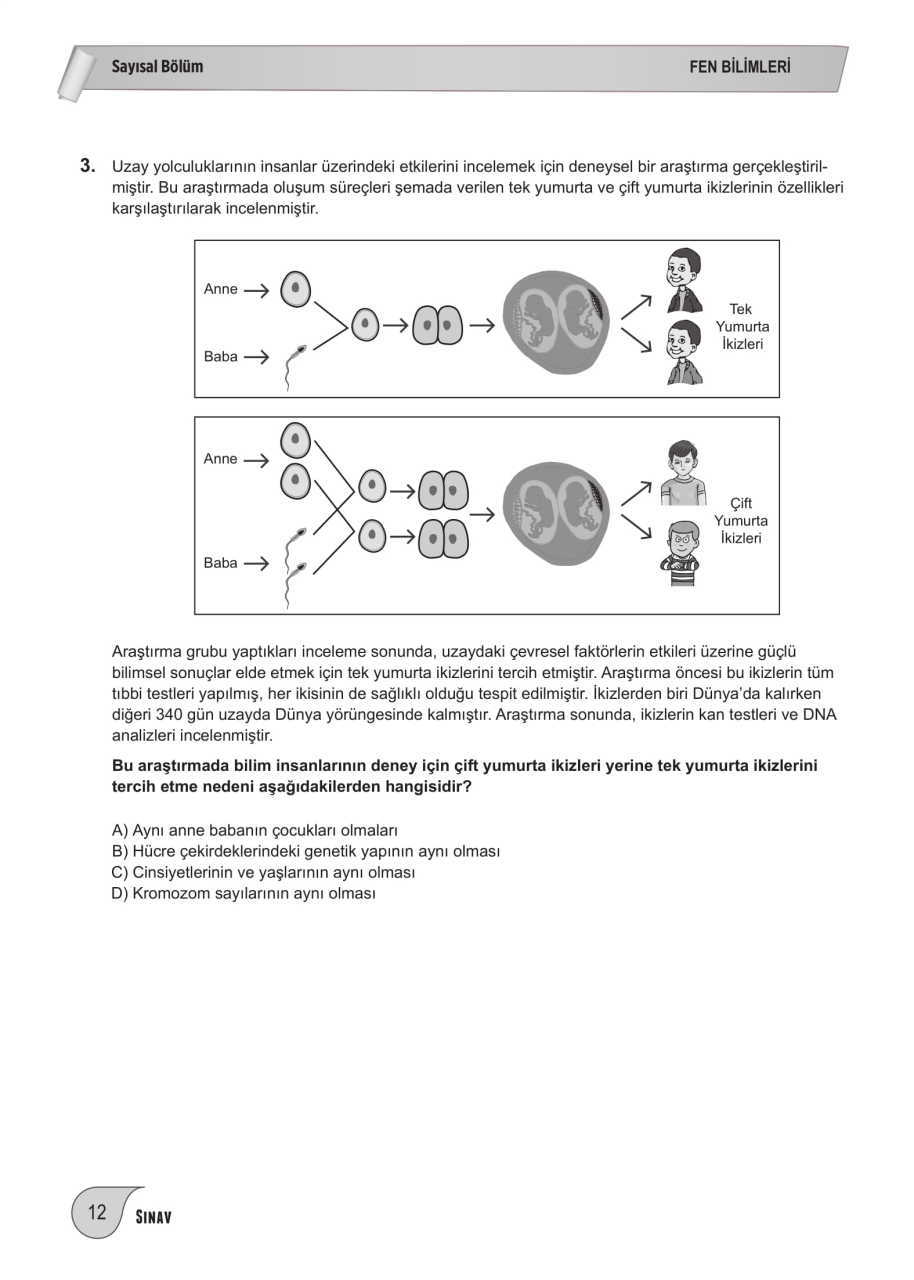 Sayısal Bölüm

FEN BİLİMLERİ

3. Uzay yolculuklarının insanlar üzerindeki etkilerini incelemek için deneysel bir araştırma gerçekleştirilmiştir. Bu araştırmada oluşum süreçleri şemada verilen tek yumurta ve çift yumurta ikizlerinin özellikleri karşılaştırılarak incelenmiştir.

Anne

Baba

Tek Yumurta İkizleri

Anne

Baba

Çift Yumurta İkizleri

Araştırma grubu yaptıkları inceleme sonunda, uzaydaki çevresel faktörlerin etkileri üzerine güçlü bilimsel sonuçlar elde etmek için tek yumurta ikizlerini tercih etmiştir. Araştırma öncesi bu ikizlerin tüm tıbbi testleri yapılmış, her ikisinin de sağlıklı olduğu tespit edilmiştir. İkizlerden biri Dünya'da kalırken diğeri 340 gün uzayda Dünya yörüngesinde kalmıştır. Araştırma sonunda, ikizlerin kan testleri ve DNA analizleri incelenmiştir.

Bu araştırmada bilim insanlarının deney için çift yumurta ikizleri yerine tek yumurta ikizlerini tercih etme nedeni aşağıdakilerden hangisidir?

A) Aynı anne babanın çocukları olmaları
B) Hücre çekirdeklerindeki genetik yapının aynı olması
C) Cinsiyetlerinin ve yaşlarının aynı olması
D) Kromozom sayılarının aynı olması

12

SINAV