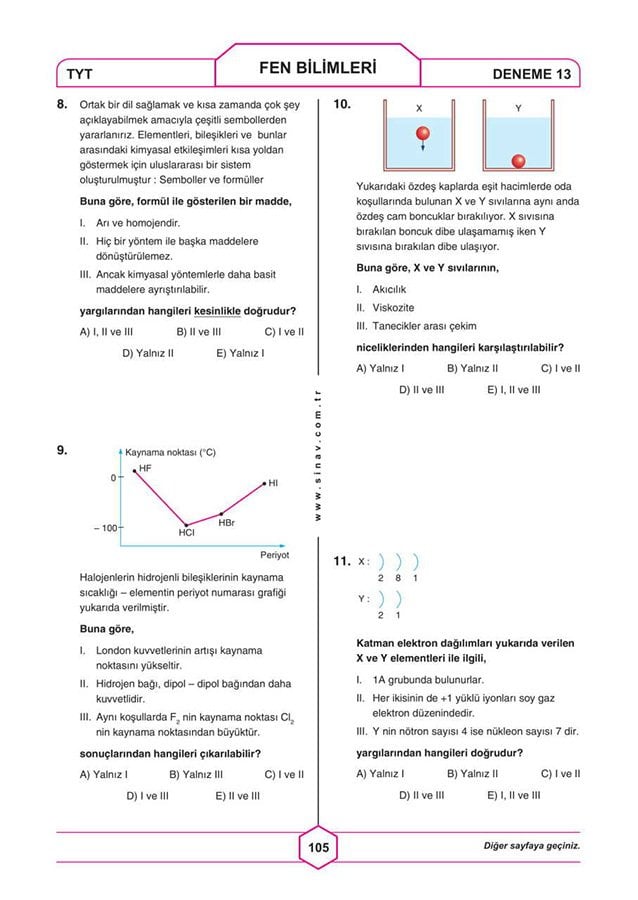 TYT

FEN BİLİMLERİ

DENEME 13

8. Ortak bir dil sağlamak ve kısa zamanda çok şey açıklayabilmek amacıyla çeşitli sembollerden yararlanırız. Elementleri, bileşikleri ve bunlar arasındaki kimyasal etkileşimleri kısa yoldan göstermek için uluslararası bir sistem oluşturulmuştur : Semboller ve formüller

Buna göre, formül ile gösterilen bir madde,

I. Arı ve homojendir.

II. Hiç bir yöntem ile başka maddelere dönüştürülemez.

III. Ancak kimyasal yöntemlerle daha basit maddelere ayrıştırılabilir.

yargılarından hangileri kesinlikle doğrudur?

A) I, II ve III
B) II ve III
C) I ve II
D) Yalnız II
E) Yalnız I

9.

Kaynama noktası (°C)

0

– 100

HF

HCl

HBr

HI

Periyot

Halojenlerin hidrojenli bileşiklerinin kaynama sıcaklığı – elementin periyot numarası grafiği yukarıda verilmiştir.

Buna göre,

I. London kuvvetlerinin artışı kaynama noktasını yükseltir.

II. Hidrojen bağı, dipol – dipol bağından daha kuvvetlidir.

III. Aynı koşullarda $F_2$ nin kaynama noktası $Cl_2$ nin kaynama noktasından büyüktür.

sonuçlarından hangileri çıkarılabilir?

A) Yalnız I
B) Yalnız III
C) I ve II
D) I ve III
E) II ve III

www.sinav.com.tr

10.

X

Y

Yukarıdaki özdeş kaplarda eşit hacimlerde oda koşullarında bulunan X ve Y sıvılarına aynı anda özdeş cam boncuklar bırakılıyor. X sıvısına bırakılan boncuk dibe ulaşamamış iken Y sıvısına bırakılan dibe ulaşıyor.

Buna göre, X ve Y sıvılarının,

I. Akıcılık

II. Viskozite

III. Tanecikler arası çekim

niceliklerinden hangileri karşılaştırılabilir?

A) Yalnız I
B) Yalnız II
C) I ve II
D) II ve III
E) I, II ve III

11. X : ) ) )
2 8 1

Y : ) )
2 1

Katman elektron dağılımları yukarıda verilen X ve Y elementleri ile ilgili,

I. 1A grubunda bulunurlar.

II. Her ikisinin de +1 yüklü iyonları soy gaz elektron düzenindedir.

III. Y nin nötron sayısı 4 ise nükleon sayısı 7 dir.

yargılarından hangileri doğrudur?

A) Yalnız I
B) Yalnız II
C) I ve II
D) II ve III
E) I, II ve III

105

Diğer sayfaya geçiniz.