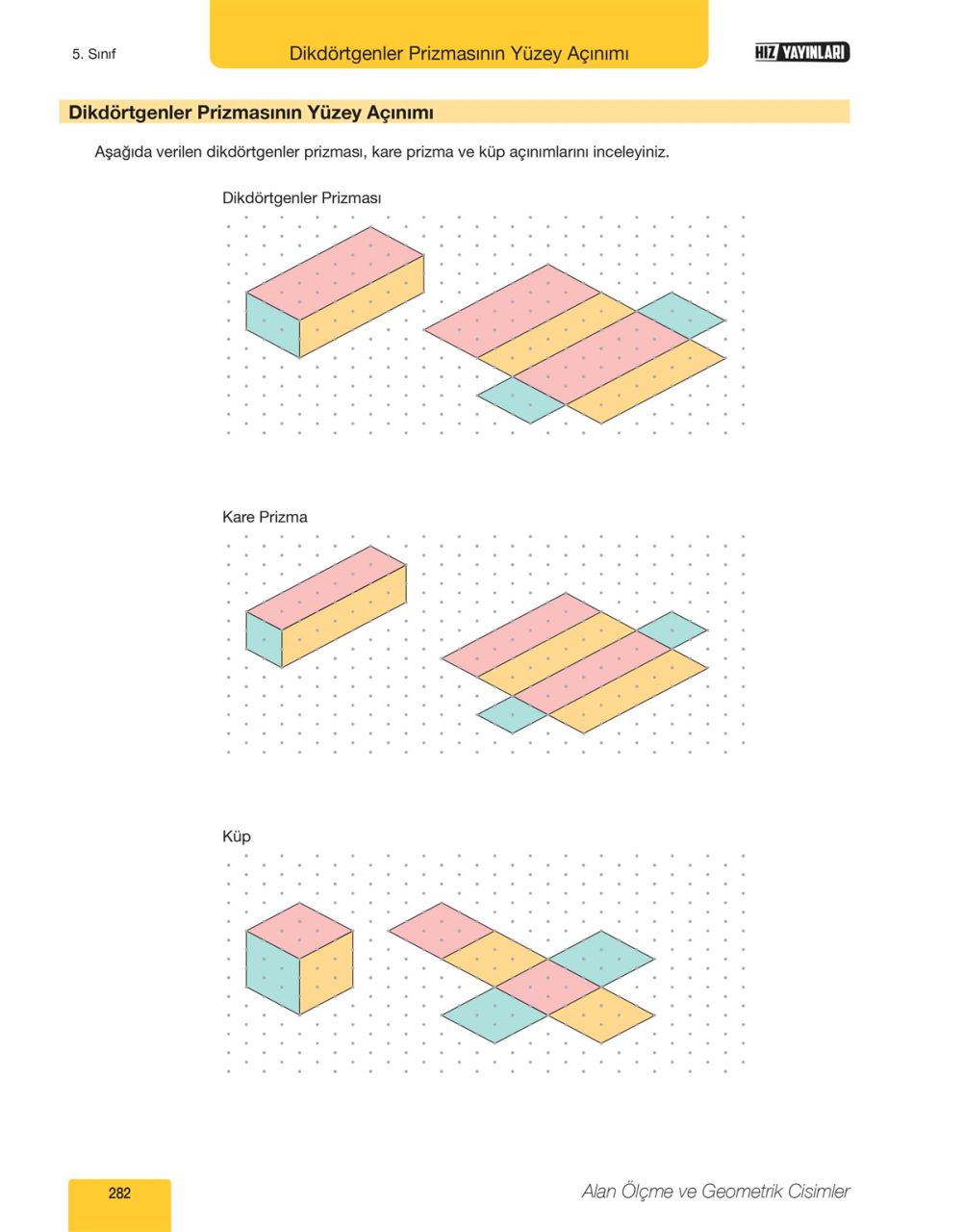 5. Sınıf

Dikdörtgenler Prizmasının Yüzey Açınımı

HIZ YAYINLARI

Dikdörtgenler Prizmasının Yüzey Açınımı

Aşağıda verilen dikdörtgenler prizması, kare prizma ve küp açınımlarını inceleyiniz.

Dikdörtgenler Prizması

Kare Prizma

Küp

282

Alan Ölçme ve Geometrik Cisimler