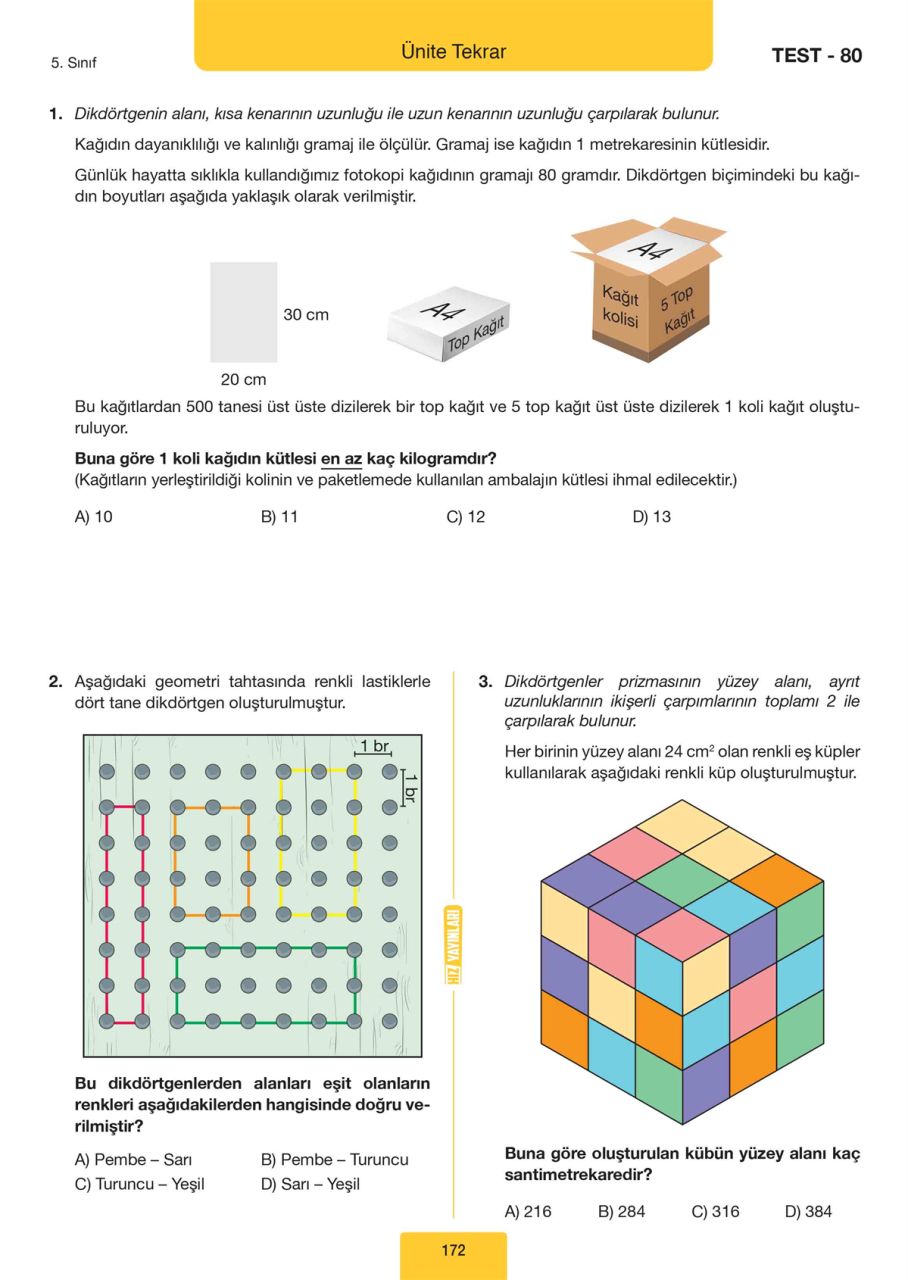 5. Sınıf

Ünite Tekrar

TEST - 80

1. Dikdörtgenin alanı, kısa kenarının uzunluğu ile uzun kenarının uzunluğu çarpılarak bulunur.

Kağıdın dayanıklılığı ve kalınlığı gramaj ile ölçülür. Gramaj ise kağıdın 1 metrekaresinin kütlesidir.

Günlük hayatta sıklıkla kullandığımız fotokopi kağıdının gramajı 80 gramdır. Dikdörtgen biçimindeki bu kağıdın boyutları aşağıda yaklaşık olarak verilmiştir.

30 cm

20 cm

A4
Top Kağıt

A4
Kağıt kolisi
5 Top Kağıt

Bu kağıtlardan 500 tanesi üst üste dizilerek bir top kağıt ve 5 top kağıt üst üste dizilerek 1 koli kağıt oluşturuluyor.

Buna göre 1 koli kağıdın kütlesi en az kaç kilogramdır?
(Kağıtların yerleştirildiği kolinin ve paketlemede kullanılan ambalajın kütlesi ihmal edilecektir.)

A) 10
B) 11
C) 12
D) 13

2. Aşağıdaki geometri tahtasında renkli lastiklerle dört tane dikdörtgen oluşturulmuştur.

1 br
1 br

Bu dikdörtgenlerden alanları eşit olanların renkleri aşağıdakilerden hangisinde doğru verilmiştir?

A) Pembe – Sarı
B) Pembe – Turuncu
C) Turuncu – Yeşil
D) Sarı – Yeşil

HIZ YAYINLARI

3. Dikdörtgenler prizmasının yüzey alanı, ayrıt uzunluklarının ikişerli çarpımlarının toplamı 2 ile çarpılarak bulunur.

Her birinin yüzey alanı 24 $cm^2$ olan renkli eş küpler kullanılarak aşağıdaki renkli küp oluşturulmuştur.

Buna göre oluşturulan kübün yüzey alanı kaç santimetrekaredir?

A) 216
B) 284
C) 316
D) 384

172